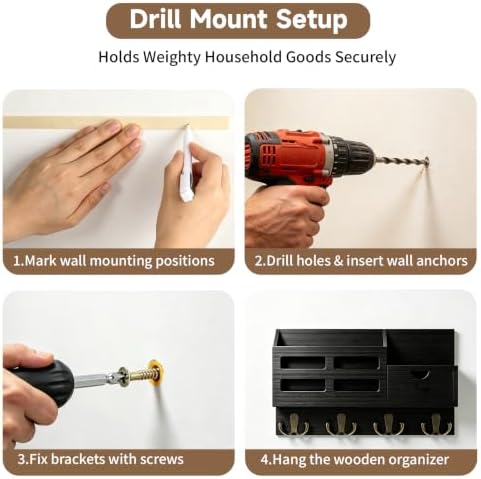 Drill Mount Setup

Holds Weighty Household Goods Securely

1.Mark wall mounting positions

2.Drill holes & insert wall anchors

3.Fix brackets with screws

4.Hang the wooden organizer