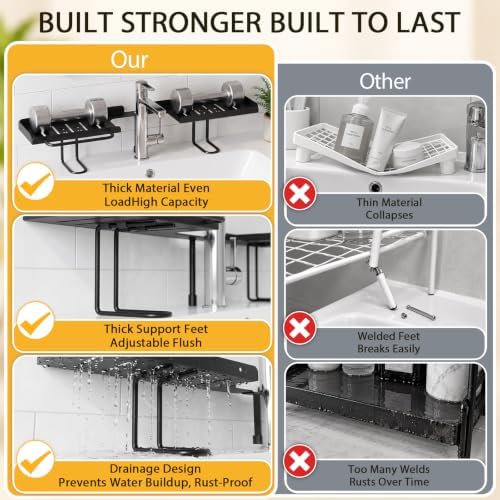 BUILT STRONGER BUILT TO LAST

Our

Thick Material Even
LoadHigh Capacity

Thick Support Feet
Adjustable Flush

Drainage Design
Prevents Water Buildup, Rust-Proof

Other

Thin Material
Collapses

Welded Feet
Breaks Easily

Too Many Welds
Rusts Over Time