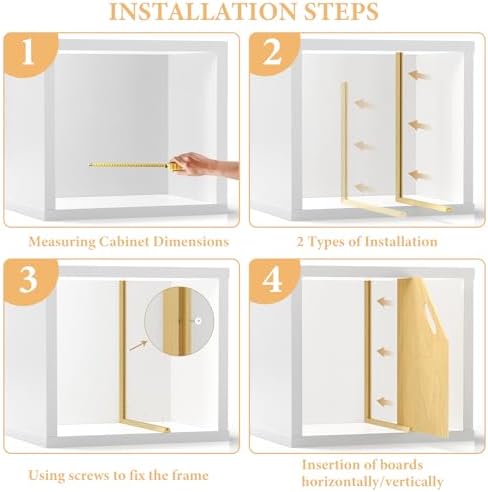 INSTALLATION STEPS

1

Measuring Cabinet Dimensions

2

2 Types of Installation

3

Using screws to fix the frame

4

Insertion of boards horizontally/vertically