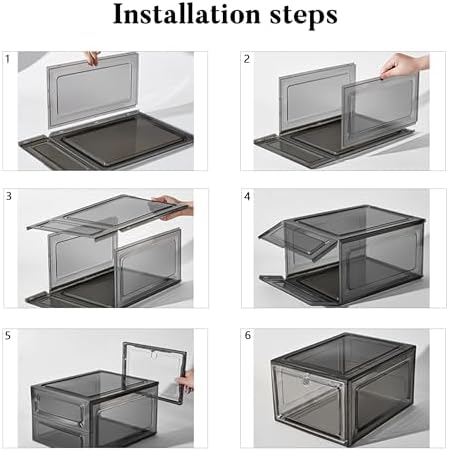 Installation steps

1

2

3

4

5

6