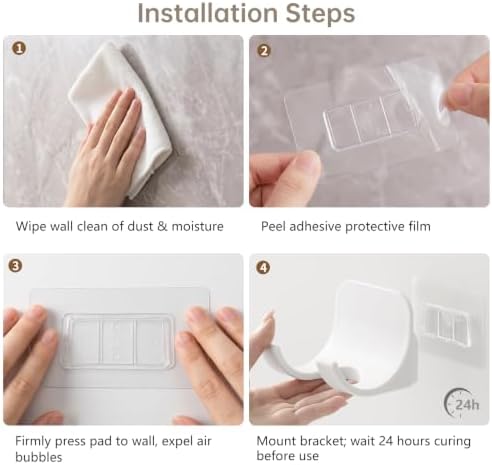 Installation Steps

1

Wipe wall clean of dust & moisture

2

Peel adhesive protective film

3

Firmly press pad to wall, expel air bubbles

4

24h

Mount bracket; wait 24 hours curing before use