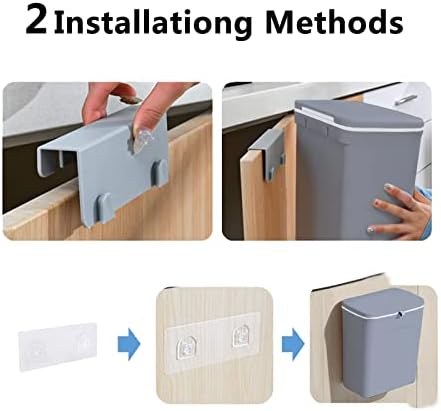 2 Installationg Methods