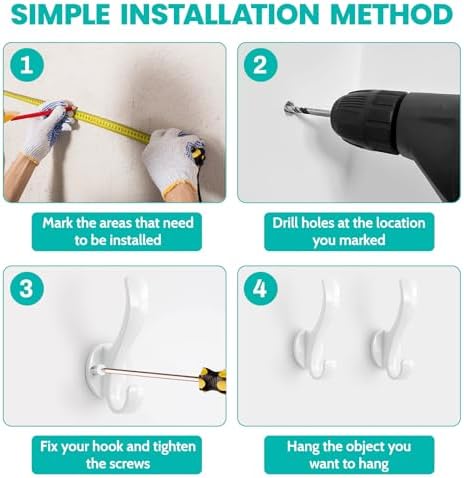 SIMPLE INSTALLATION METHOD

1

Mark the areas that need to be installed

2

Drill holes at the location you marked

3

Fix your hook and tighten the screws

4

Hang the object you want to hang