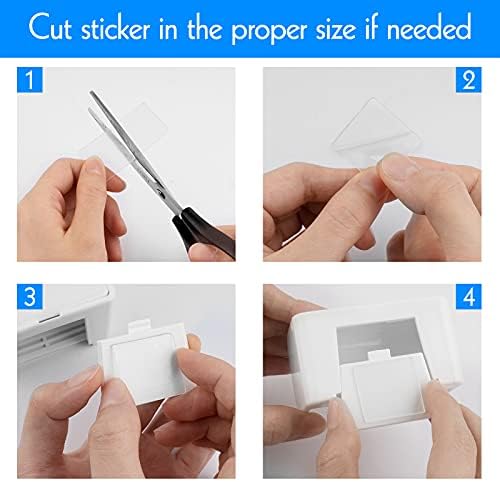 Cut sticker in the proper size if needed

1

2

3

4