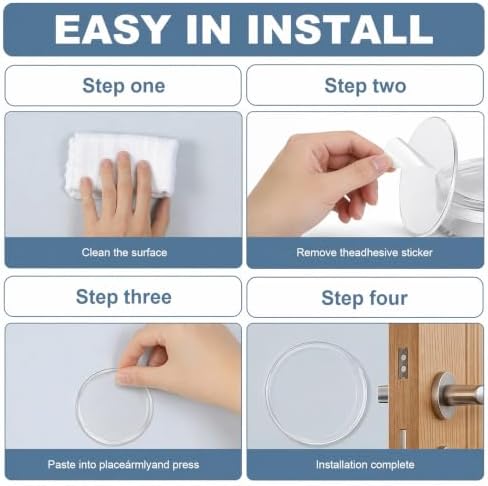 EASY IN INSTALL

Step one

Clean the surface

Step two

Remove theadhesive sticker

Step three

Paste into placeármlyand press

Step four

Installation complete