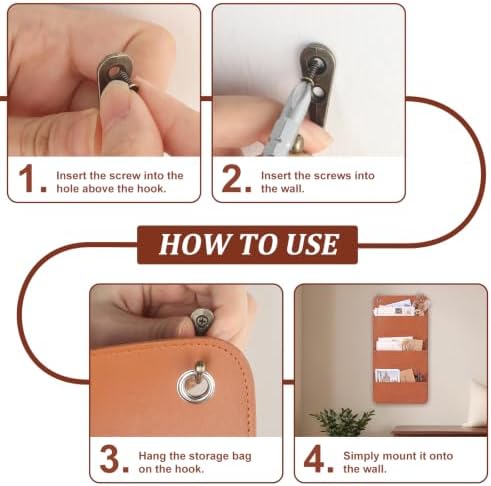 1. Insert the screw into the hole above the hook.

2. Insert the screws into the wall.

HOW TO USE

3. Hang the storage bag on the hook.

4. Simply mount it onto the wall.