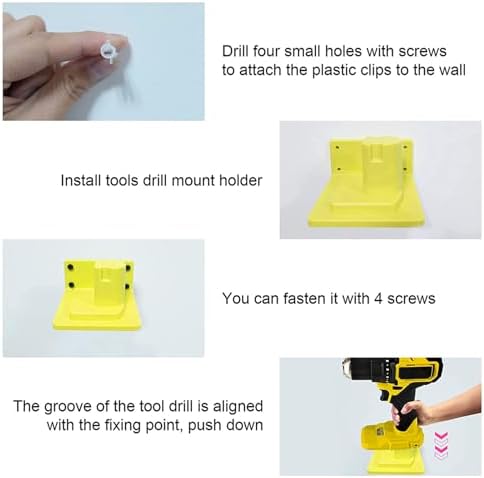 Drill four small holes with screws to attach the plastic clips to the wall

Install tools drill mount holder

You can fasten it with 4 screws

The groove of the tool drill is aligned with the fixing point, push down