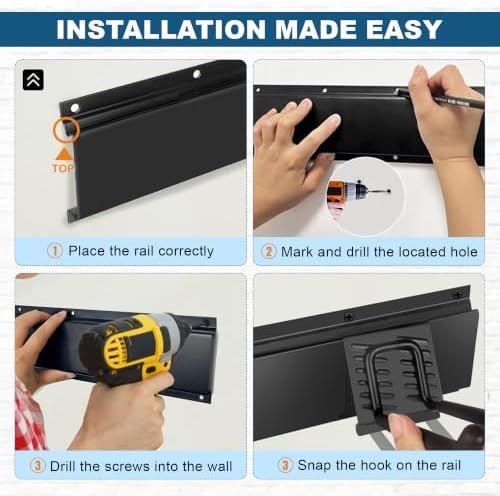 INSTALLATION MADE EASY

TOP

① Place the rail correctly

② Mark and drill the located hole

③ Drill the screws into the wall

③ Snap the hook on the rail