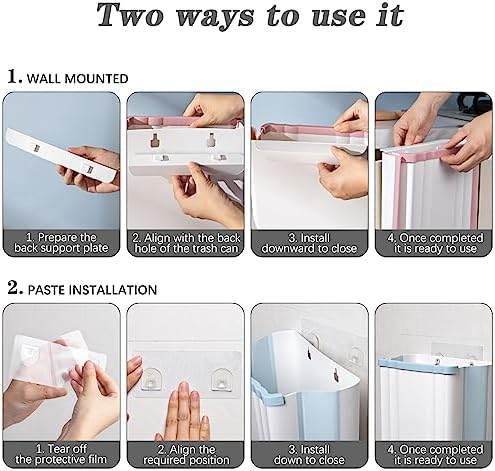 Two ways to use it

1. WALL MOUNTED

1. Prepare the back support plate

2. Align with the back hole of the trash can

3. Install downward to close

4. Once completed it is ready to use

2. PASTE INSTALLATION

1. Tear off the protective film

2. Align the required position

3. Install down to close

4. Once completed it is ready to use