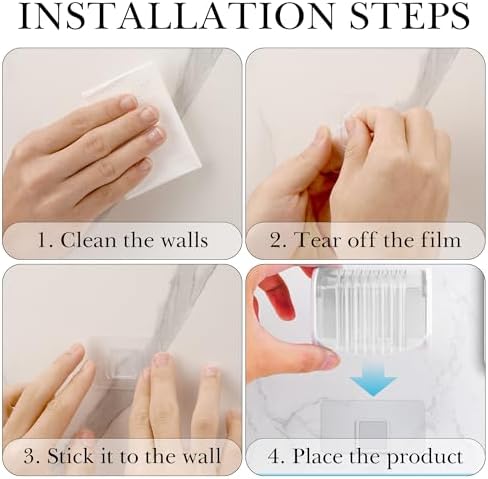 INSTALLATION STEPS

1. Clean the walls

2. Tear off the film

3. Stick it to the wall

4. Place the product