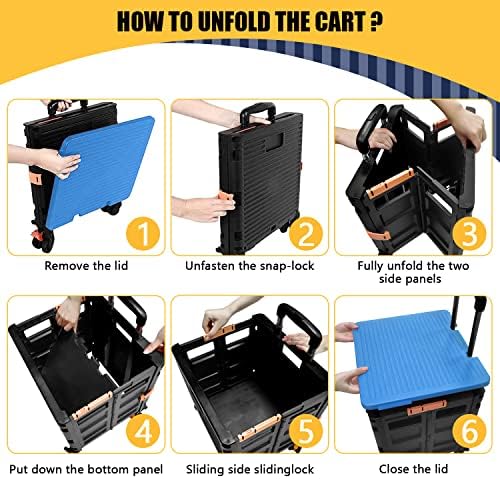 HOW TO UNFOLD THE CART ?

1

Remove the lid

2

Unfasten the snap-lock

3

Fully unfold the two side panels

4

Put down the bottom panel

5

Sliding side slidinglock

6

Close the lid