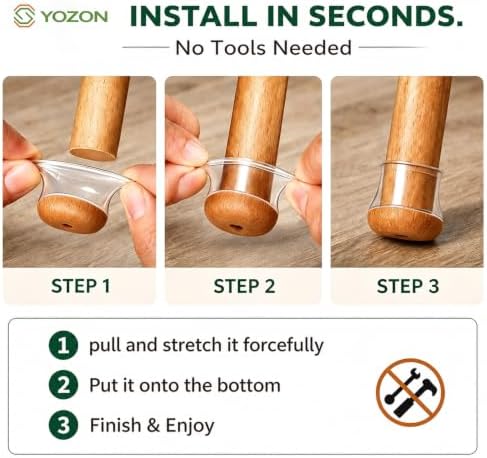 YOZON

INSTALL IN SECONDS.

No Tools Needed

STEP 1

STEP 2

STEP 3

1 pull and stretch it forcefully

2 Put it onto the bottom

3 Finish & Enjoy