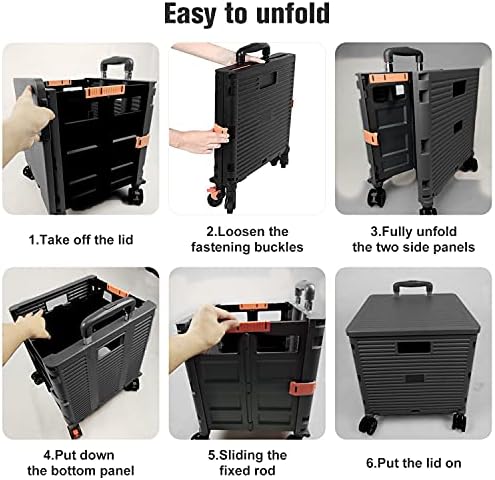 Easy to unfold

1.Take off the lid

2.Loosen the fastening buckles

3.Fully unfold the two side panels

4.Put down the bottom panel

5.Sliding the fixed rod

6.Put the lid on