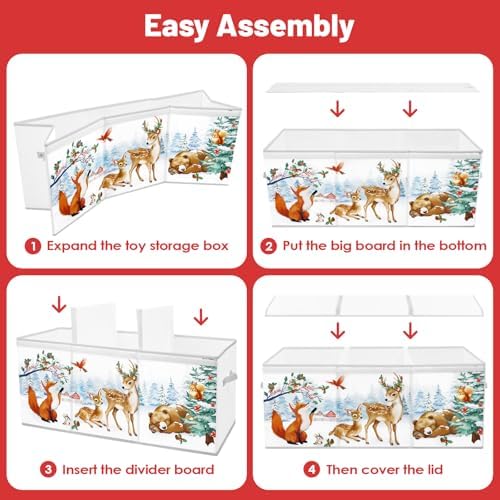 Easy Assembly

1 Expand the toy storage box

2 Put the big board in the bottom

3 Insert the divider board

4 Then cover the lid