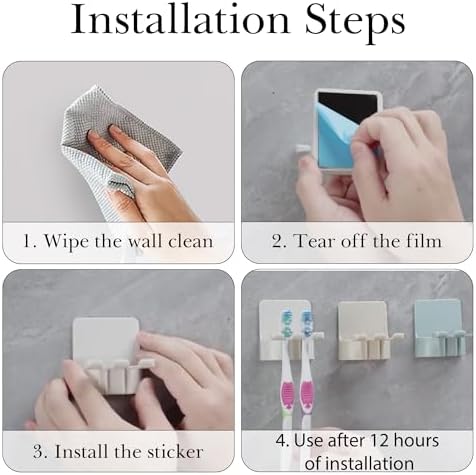 Installation Steps

1. Wipe the wall clean

2. Tear off the film

3. Install the sticker

4. Use after 12 hours of installation