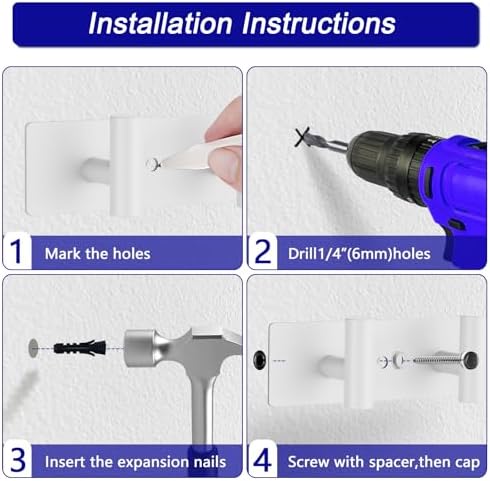 Installation Instructions

1 Mark the holes

2 Drill1/4"(6mm)holes

3 Insert the expansion nails

4 Screw with spacer,then cap