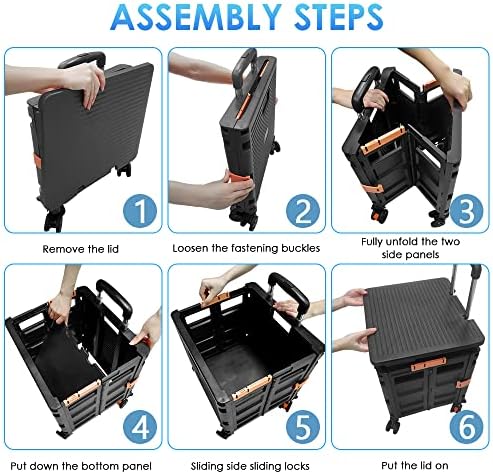 ASSEMBLY STEPS

1

Remove the lid

2

Loosen the fastening buckles

3

Fully unfold the two side panels

4

Put down the bottom panel

5

Sliding side sliding locks

6

Put the lid on