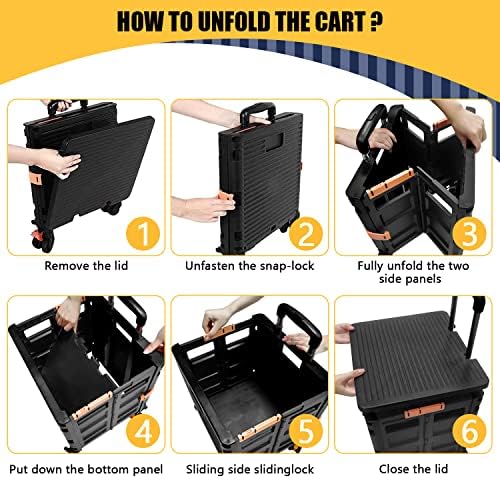 HOW TO UNFOLD THE CART ?

1

Remove the lid

2

Unfasten the snap-lock

3

Fully unfold the two side panels

4

Put down the bottom panel

5

Sliding side slidinglock

6

Close the lid