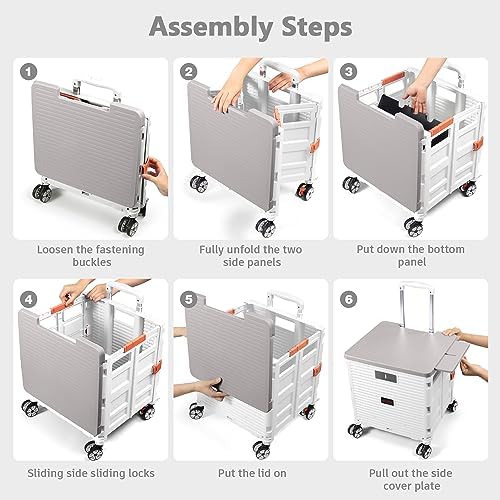 Assembly Steps

1

Loosen the fastening buckles

2

Fully unfold the two side panels

3

Put down the bottom panel

4

Sliding side sliding locks

5

Put the lid on

6

Pull out the side cover plate