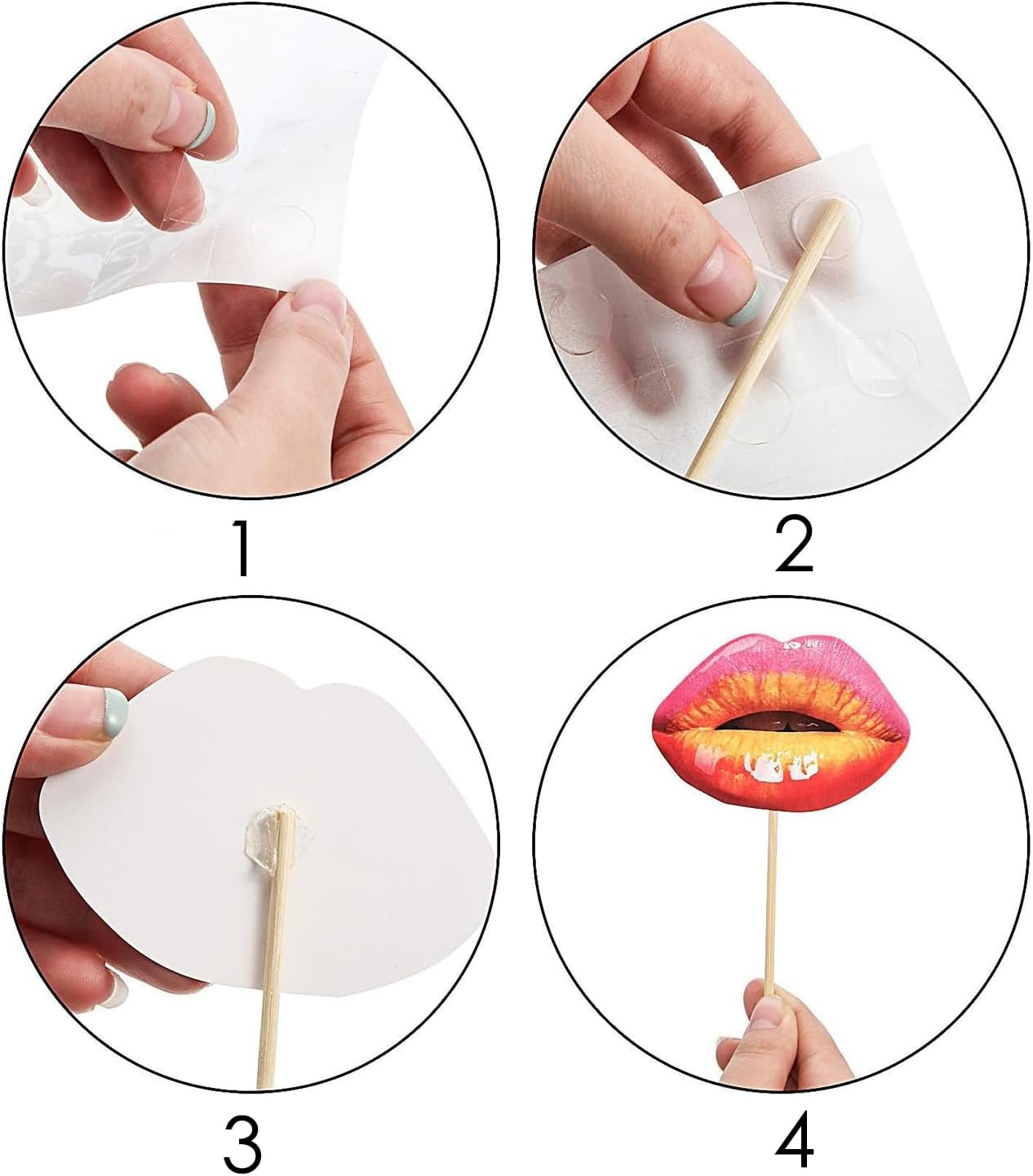 1

2

3

4