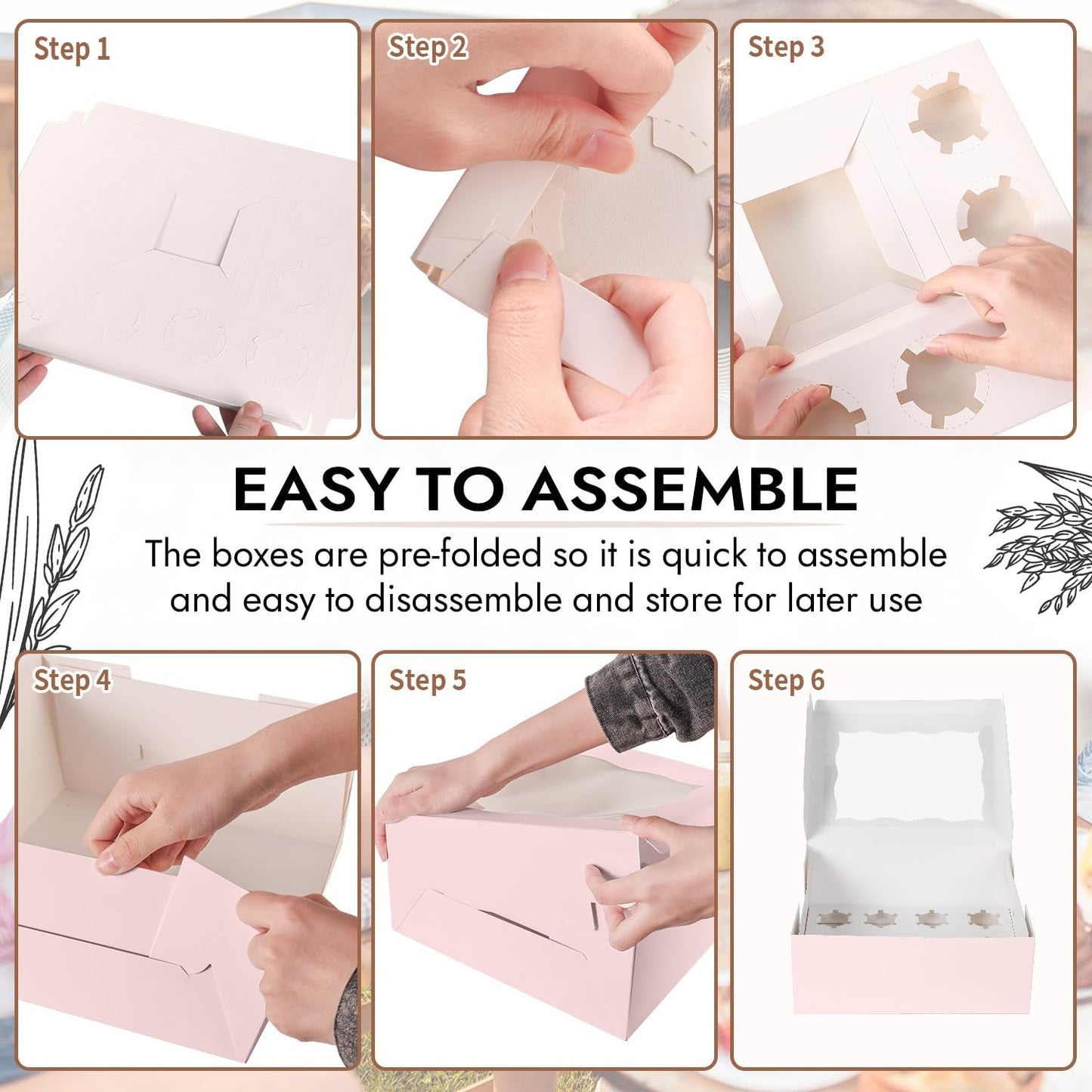 Step 1

Step 2

Step 3

EASY TO ASSEMBLE

The boxes are pre-folded so it is quick to assemble and easy to disassemble and store for later use

Step 4

Step 5

Step 6