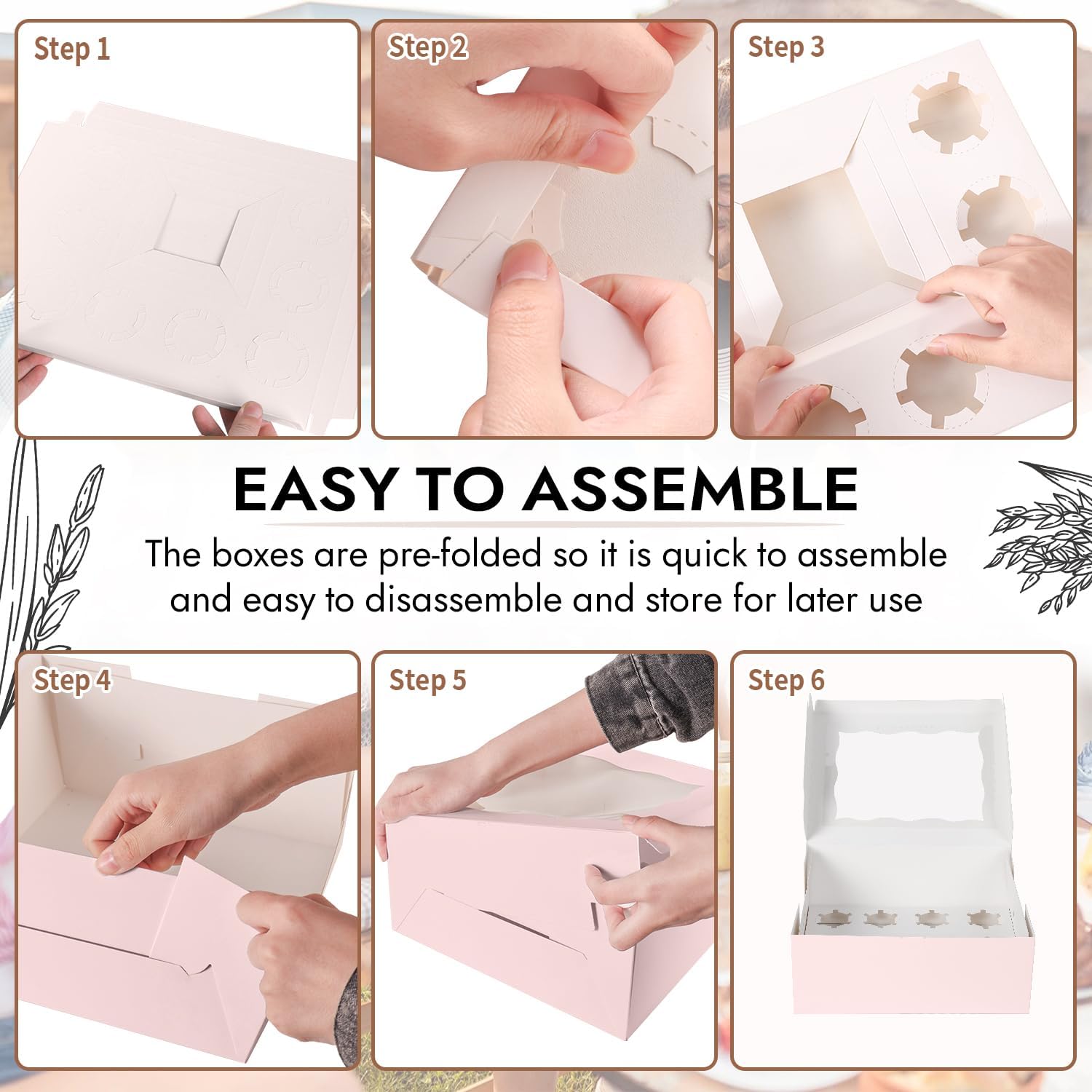 Step 1

Step 2

Step 3

EASY TO ASSEMBLE

The boxes are pre-folded so it is quick to assemble and easy to disassemble and store for later use

Step 4

Step 5

Step 6